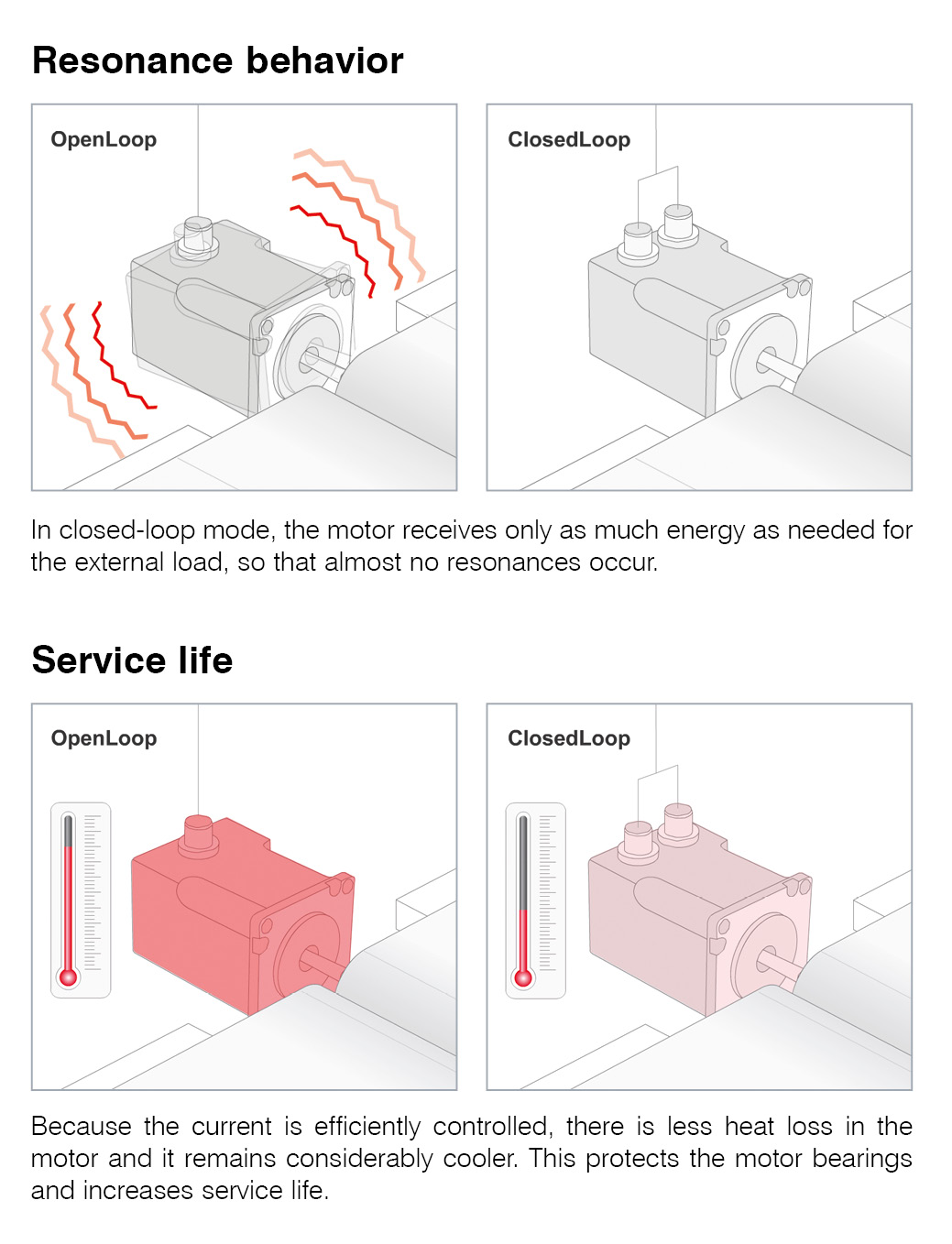 Resonance behavior

OpenLoop

ClosedLoop

In closed-loop mode, the motor receives only as much energy as needed for the external load, so that almost no resonances occur.

Service life

OpenLoop

ClosedLoop

Because the current is efficiently controlled, there is less heat loss in the motor and it remains considerably cooler. This protects the motor bearings and increases service life.