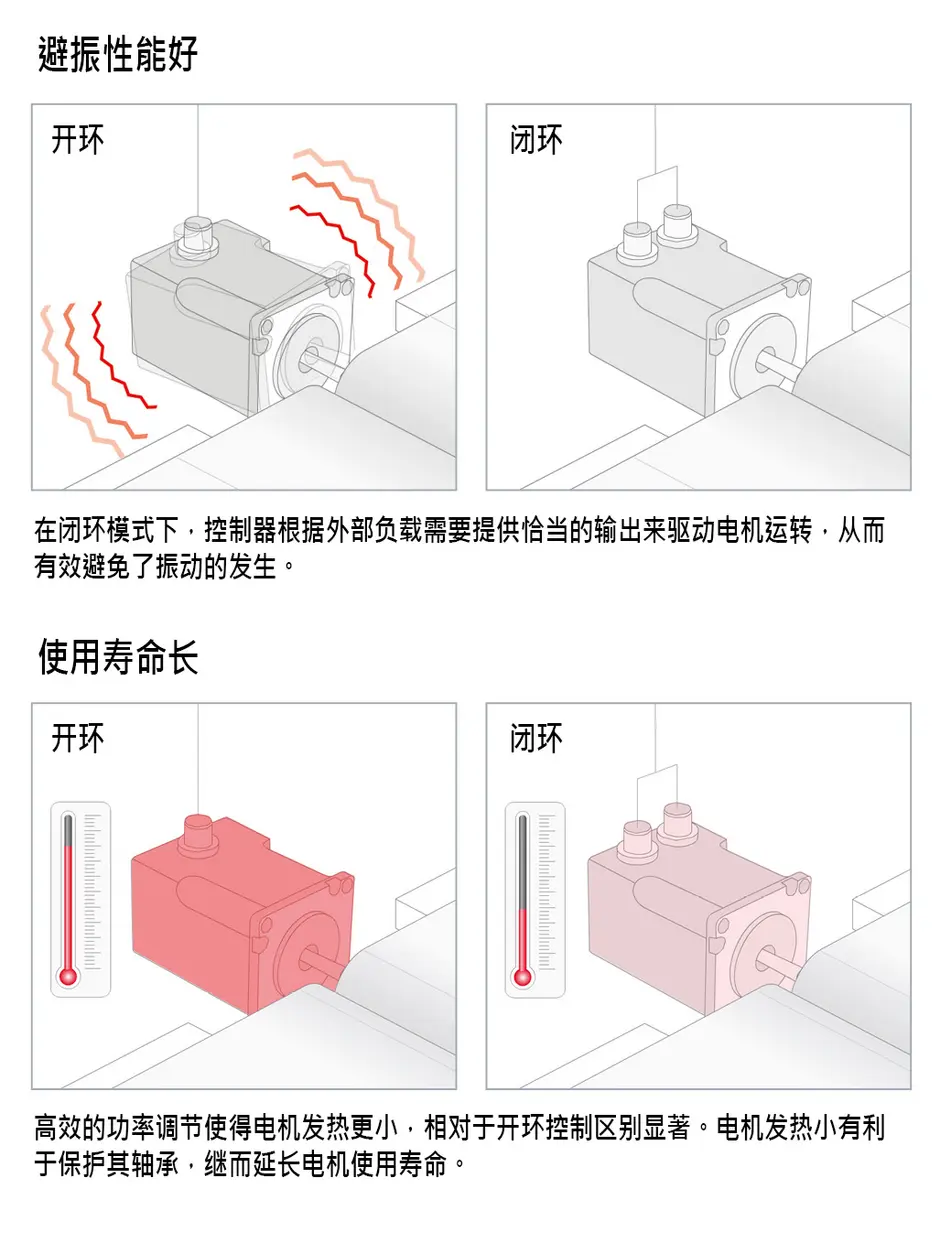 避振性能好

开环

闭环

在闭环模式下，控制器根据外部负载需要提供恰当的输出来驱动电机运转，从而有效避免了振动的发生。

使用寿命长

开环

闭环

高效的功率调节使得电机发热更小，相对于开环控制区别显著。电机发热小有利于保护其轴承，继而延长电机使用寿命。